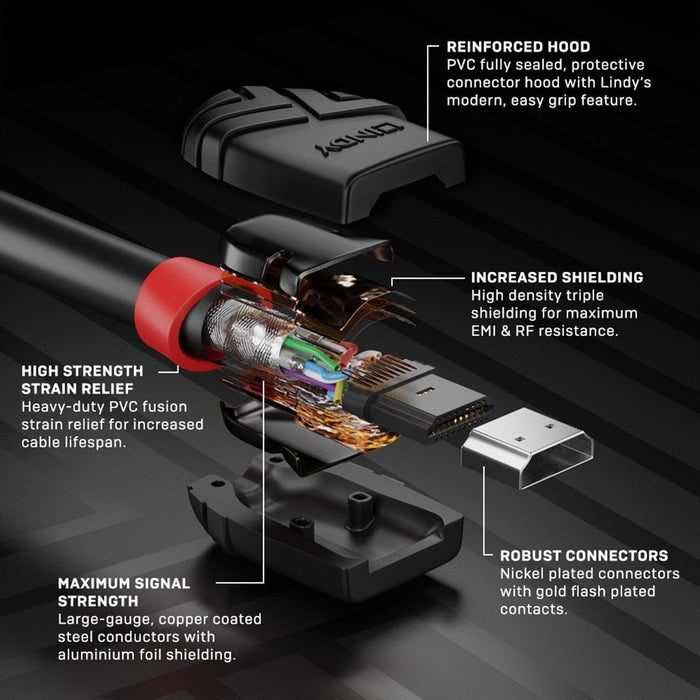 REINFORCED HOOD
PVC fully sealed, protective connector hood with Lindy's modern, easy grip feature.

LINDY

INCREASED SHIELDING
High density triple shielding for maximum EMI & RF resistance.

HIGH STRENGTH STRAIN RELIEF
Heavy-duty PVC fusion strain relief for increased cable lifespan.

ROBUST CONNECTORS
Nickel plated connectors with gold flash plated contacts.

MAXIMUM SIGNAL STRENGTH
Large-gauge, copper coated steel conductors with aluminium foil shielding.